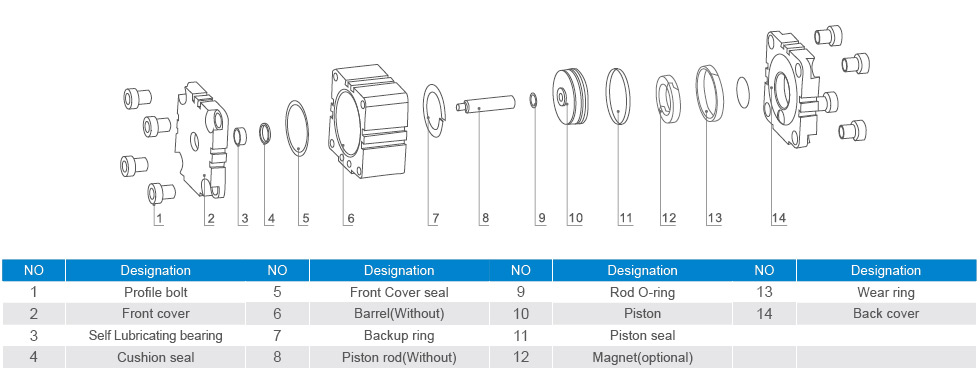 1 2 3 4 5 6 7 8 9 10 11 12 13 14

| NO | Designation | NO | Designation | NO | Designation | NO | Designation |
|---|---|---|---|---|---|---|---|
| 1 | Profile bolt | 5 | Front Cover seal | 9 | Rod O-ring | 13 | Wear ring |
| 2 | Front cover | 6 | Barrel(Without) | 10 | Piston | 14 | Back cover |
| 3 | Self Lubricating bearing | 7 | Backup ring | 11 | Piston seal | | |
| 4 | Cushion seal | 8 | Piston rod(Without) | 12 | Magnet(optional) | | |