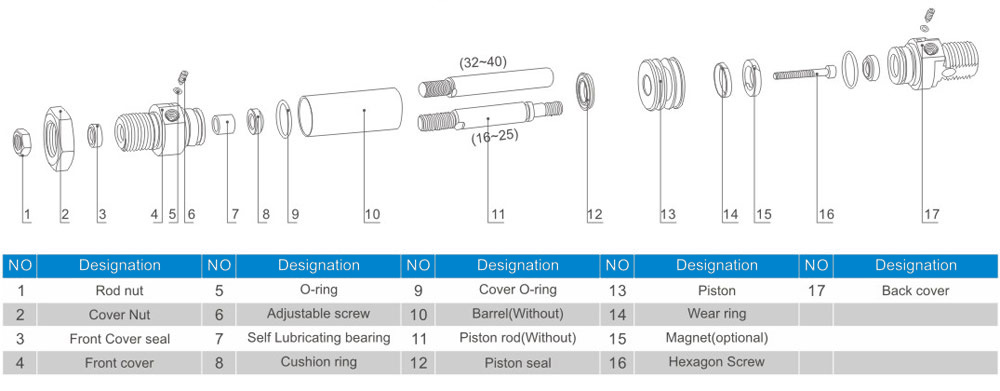 (32~40)
(16~25)
1 2 3 4 5 6 7 8 9 10 11 12 13 14 15 16 17

| NO | Designation | NO | Designation | NO | Designation | NO | Designation | NO | Designation |
|---|---|---|---|---|---|---|---|---|---|
| 1 | Rod nut | 5 | O-ring | 9 | Cover O-ring | 13 | Piston | 17 | Back cover |
| 2 | Cover Nut | 6 | Adjustable screw | 10 | Barrel(Without) | 14 | Wear ring | | |
| 3 | Front Cover seal | 7 | Self Lubricating bearing | 11 | Piston rod(Without) | 15 | Magnet(optional) | | |
| 4 | Front cover | 8 | Cushion ring | 12 | Piston seal | 16 | Hexagon Screw | | |